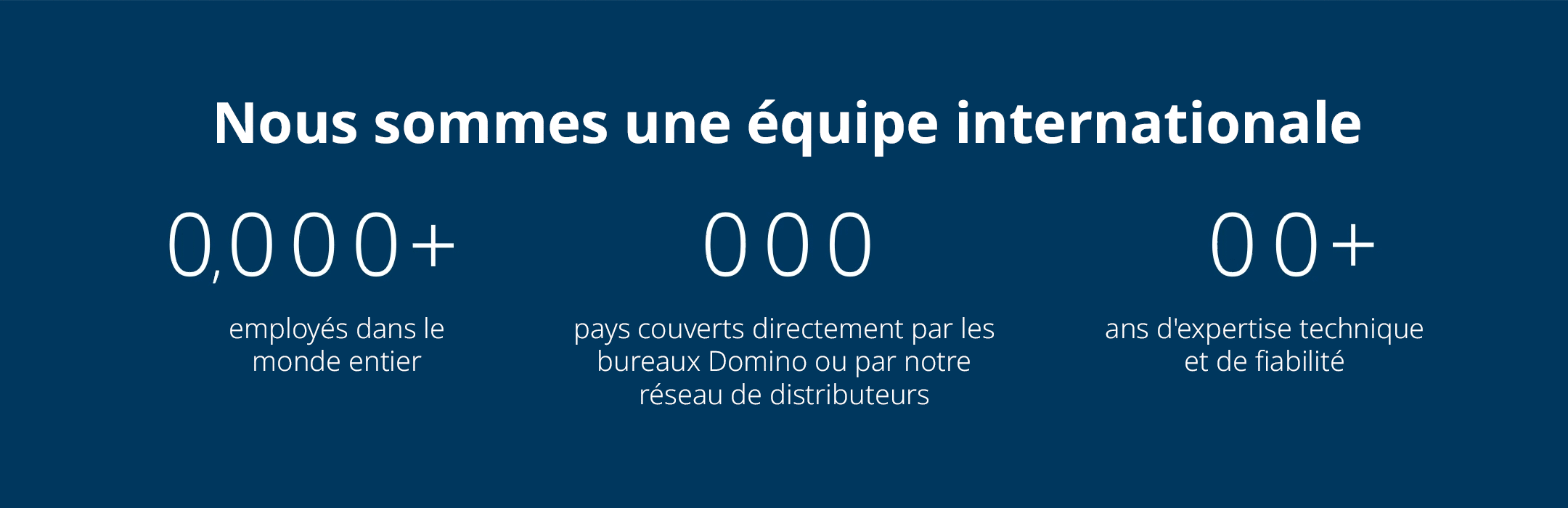 Nous sommes une équipe internationale

0,000+

employés dans le monde entier

000

pays couverts directement par les bureaux Domino ou par notre réseau de distributeurs

00+

ans d'expertise technique et de fiabilité